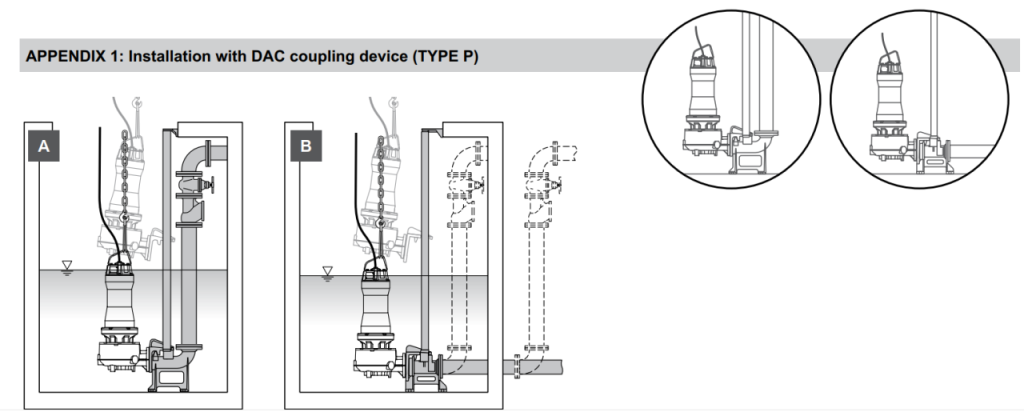 APPENDIX 1: Installation with DAC coupling device (TYPE P)

A

B